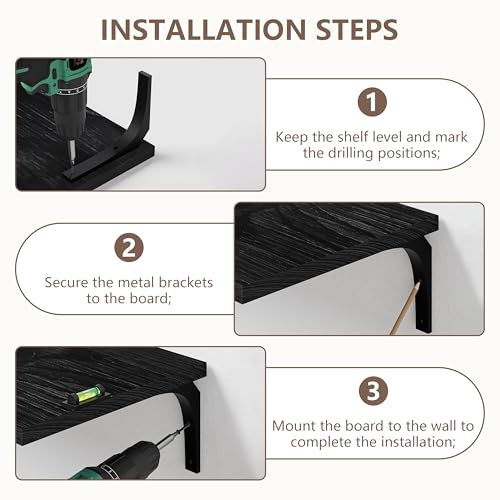 INSTALLATION STEPS

1

Keep the shelf level and mark the drilling positions;

2

Secure the metal brackets to the board;

3

Mount the board to the wall to complete the installation;