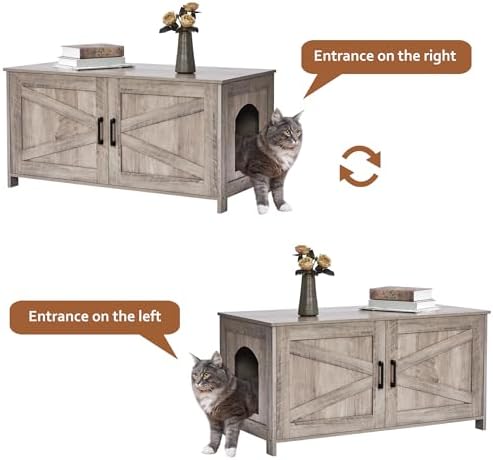 Entrance on the right

Entrance on the left