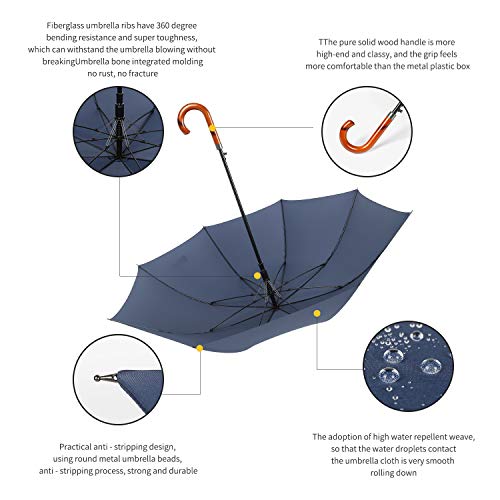 Fiberglass umbrella ribs have 360 degree bending resistance and super toughness, which can withstand the umbrella blowing without breakingUmbrella bone integrated molding no rust, no fracture

TThe pure solid wood handle is more high-end and classy, and the grip feels more comfortable than the metal plastic box

Practical anti - stripping design, using round metal umbrella beads, anti - stripping process, strong and durable

The adoption of high water repellent weave, so that the water droplets contact the umbrella cloth is very smooth rolling down