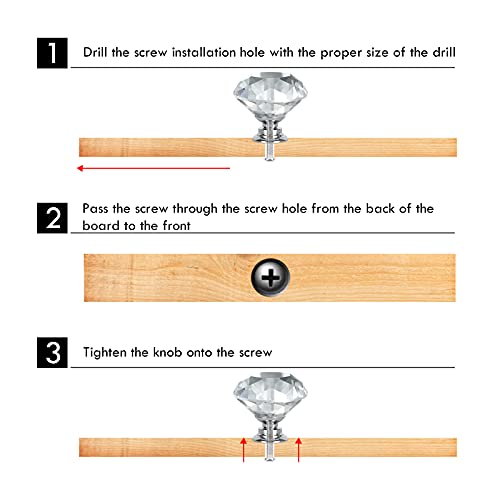 1 Drill the screw installation hole with the proper size of the drill

2 Pass the screw through the screw hole from the back of the board to the front

3 Tighten the knob onto the screw