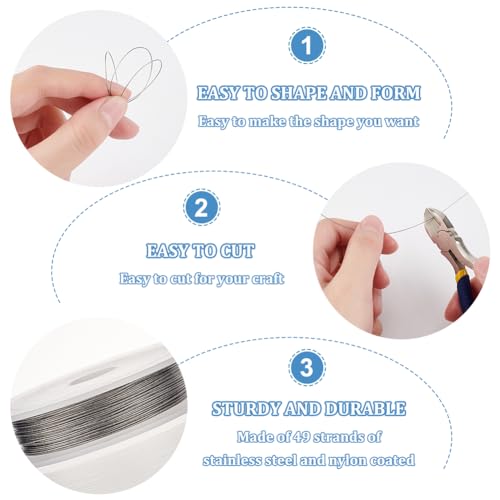 1

EASY TO SHAPE AND FORM

Easy to make the shape you want

2

EASY TO CUT

Easy to cut for your craft

3

STURDY AND DURABLE

Made of 49 strands of stainless steel and nylon coated