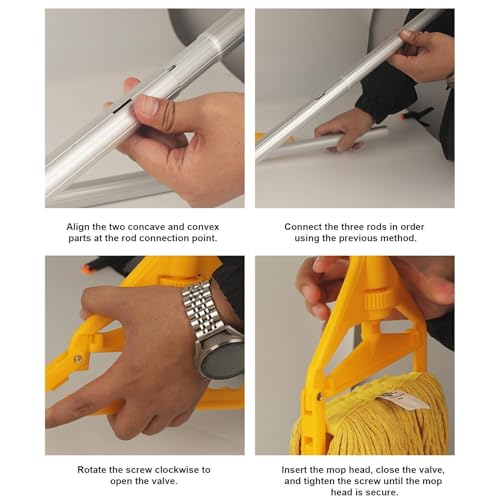 Align the two concave and convex parts at the rod connection point.

Connect the three rods in order using the previous method.

Rotate the screw clockwise to open the valve.

Insert the mop head, close the valve, and tighten the screw until the mop head is secure.