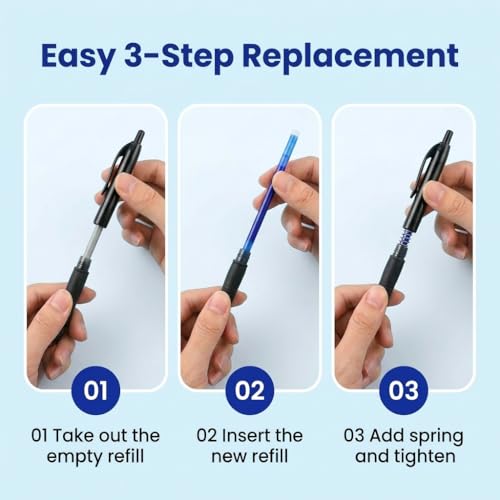 Easy 3-Step Replacement

01

01 Take out the empty refill

02

02 Insert the new refill

03

03 Add spring and tighten