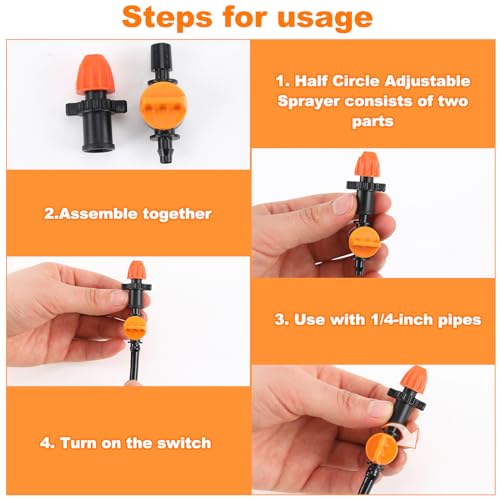 Steps for usage

1. Half Circle Adjustable Sprayer consists of two parts

2.Assemble together

3. Use with 1/4-inch pipes

4. Turn on the switch