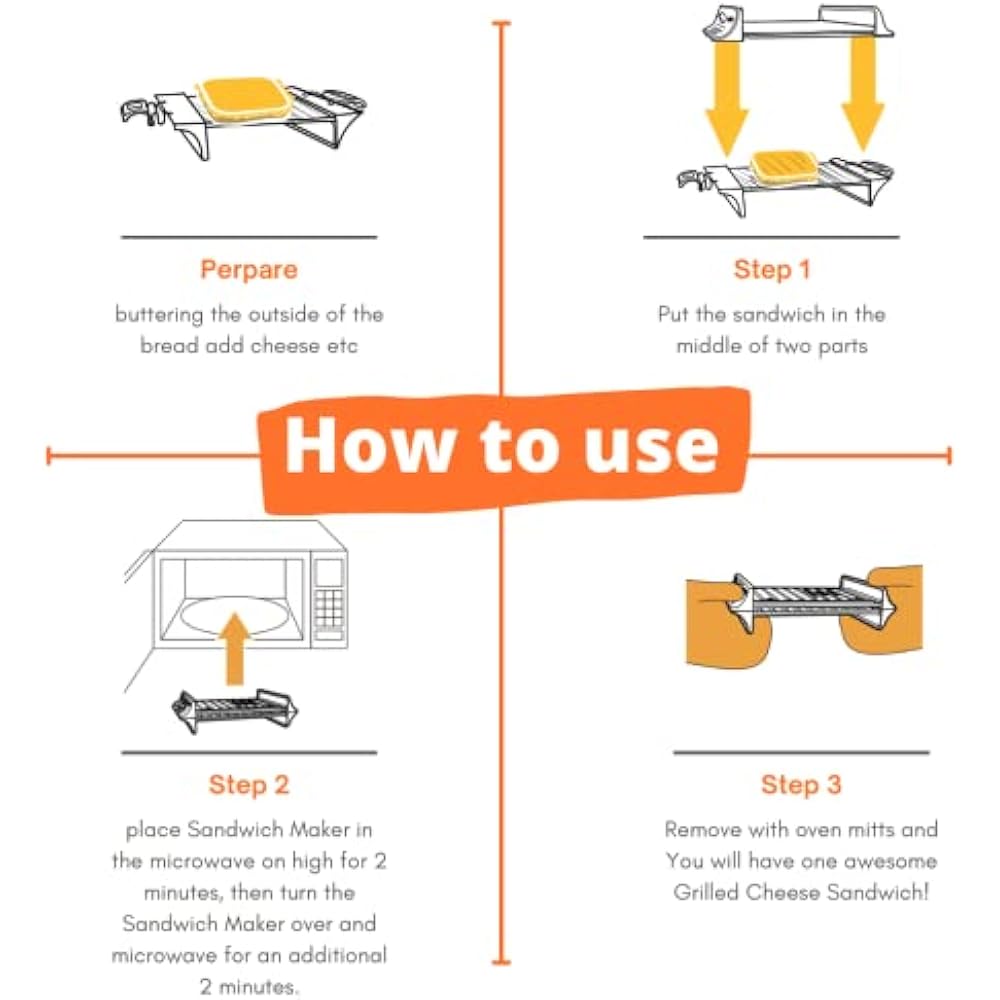 Perpare

buttering the outside of the bread add cheese etc

Step 1

Put the sandwich in the middle of two parts

How to use

Step 2

place Sandwich Maker in the microwave on high for 2 minutes, then turn the Sandwich Maker over and microwave for an additional 2 minutes.

Step 3

Remove with oven mitts and You will have one awesome Grilled Cheese Sandwich!