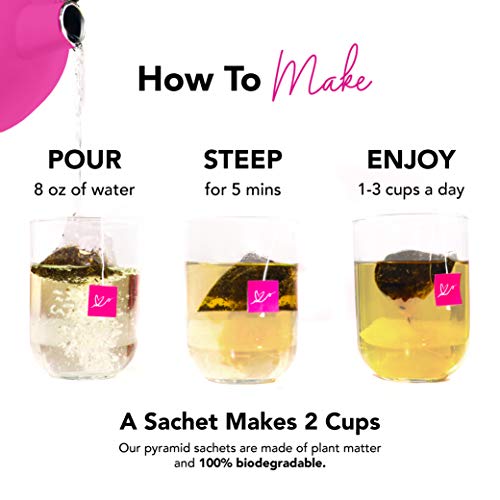 How To Make

POUR
8 oz of water

STEEP
for 5 mins

ENJOY
1-3 cups a day

A Sachet Makes 2 Cups
Our pyramid sachets are made of plant matter and 100% biodegradable.