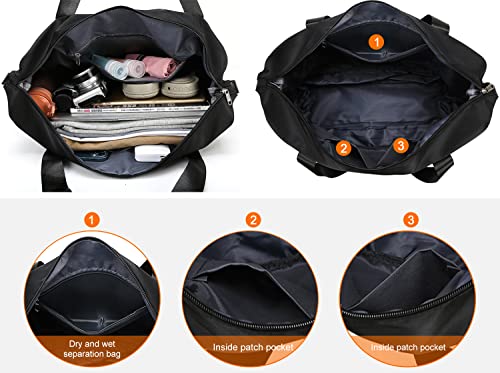 1

2

3

1

2

3

Dry and wet separation bag

Inside patch pocket

Inside patch pocket