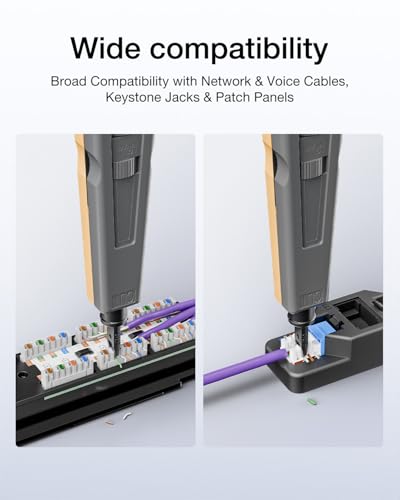 Wide compatibility

Broad Compatibility with Network & Voice Cables, Keystone Jacks & Patch Panels