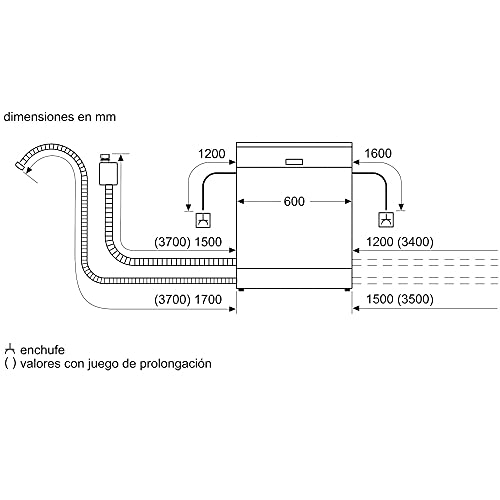 dimensiones en mm

1200

1600

600

(3700) 1500

1200 (3400)

(3700) 1700

1500 (3500)

enchufe
( ) valores con juego de prolongación