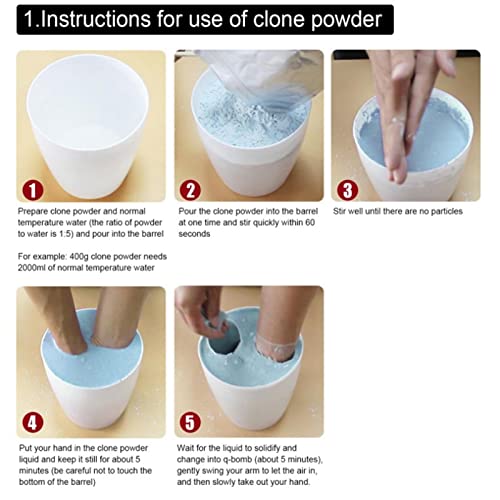 1.Instructions for use of clone powder

1

Prepare clone powder and normal temperature water (the ratio of powder to water is 1:5) and pour into the barrel

For example: 400g clone powder needs 2000ml of normal temperature water

2

Pour the clone powder into the barrel at one time and stir quickly within 60 seconds

3

Stir well until there are no particles

4

Put your hand in the clone powder liquid and keep it still for about 5 minutes (be careful not to touch the bottom of the barrel)

5

Wait for the liquid to solidify and change into q-bomb (about 5 minutes), gently swing your arm to let the air in, and then slowly take out your hand.