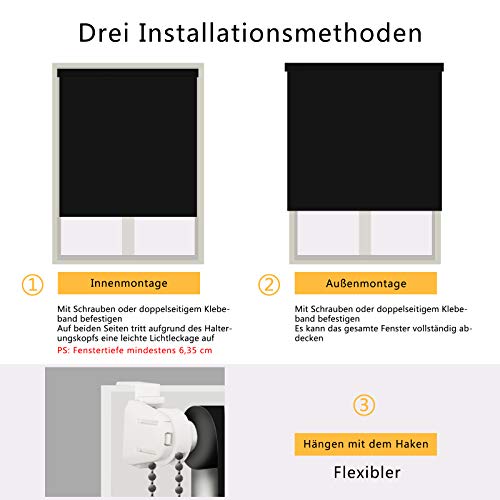 Drei Installationsmethoden

① Innenmontage

Mit Schrauben oder doppelseitigem Klebeband befestigen
Auf beiden Seiten tritt aufgrund des Halterungskopfs eine leichte Lichtleckage auf
PS: Fenstertiefe mindestens 6,35 cm

② Außenmontage

Mit Schrauben oder doppelseitigem Klebeband befestigen
Es kann das gesamte Fenster vollständig abdecken

③

Hängen mit dem Haken

Flexibler