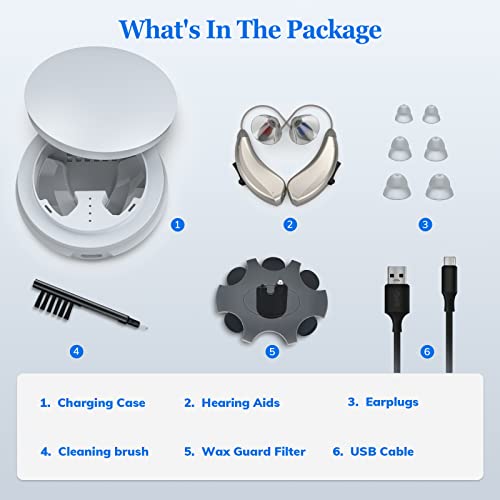 What's In The Package

1

2

3

4

5

6

1. Charging Case
2. Hearing Aids
3. Earplugs
4. Cleaning brush
5. Wax Guard Filter
6. USB Cable