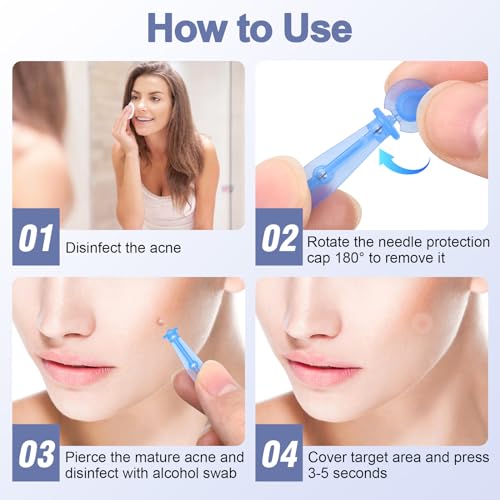 How to Use

01 Disinfect the acne

02 Rotate the needle protection cap 180° to remove it

03 Pierce the mature acne and disinfect with alcohol swab

04 Cover target area and press 3-5 seconds