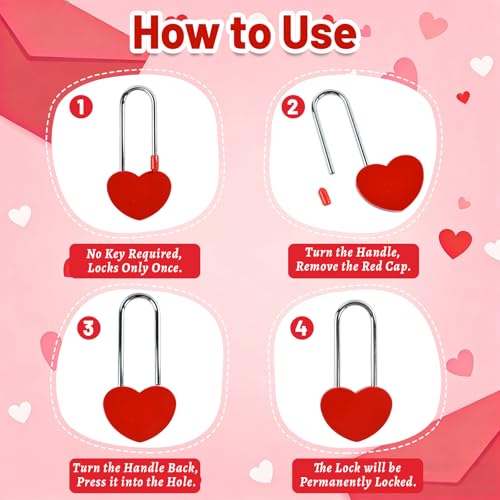 How to Use

1

No Key Required, Locks Only Once.

2

Turn the Handle, Remove the Red Cap.

3

Turn the Handle Back, Press it into the Hole.

4

The Lock will be Permanently Locked.