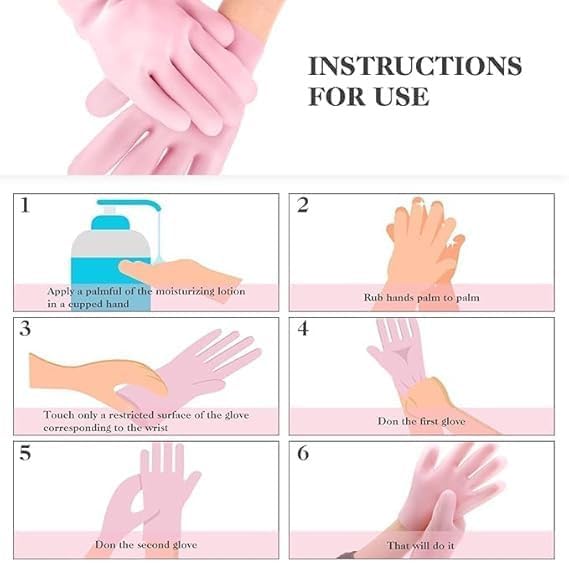 INSTRUCTIONS FOR USE

1
Apply a palmful of the moisturizing lotion in a cupped hand

2
Rub hands palm to palm

3
Touch only a restricted surface of the glove corresponding to the wrist

4
Don the first glove

5
Don the second glove

6
That will do it