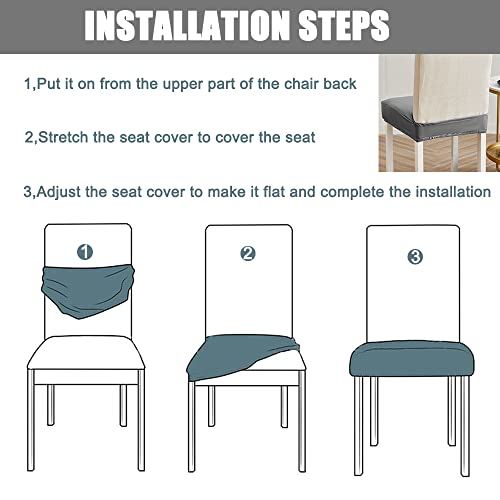 INSTALLATION STEPS

1,Put it on from the upper part of the chair back

2,Stretch the seat cover to cover the seat

3,Adjust the seat cover to make it flat and complete the installation

1

2

3