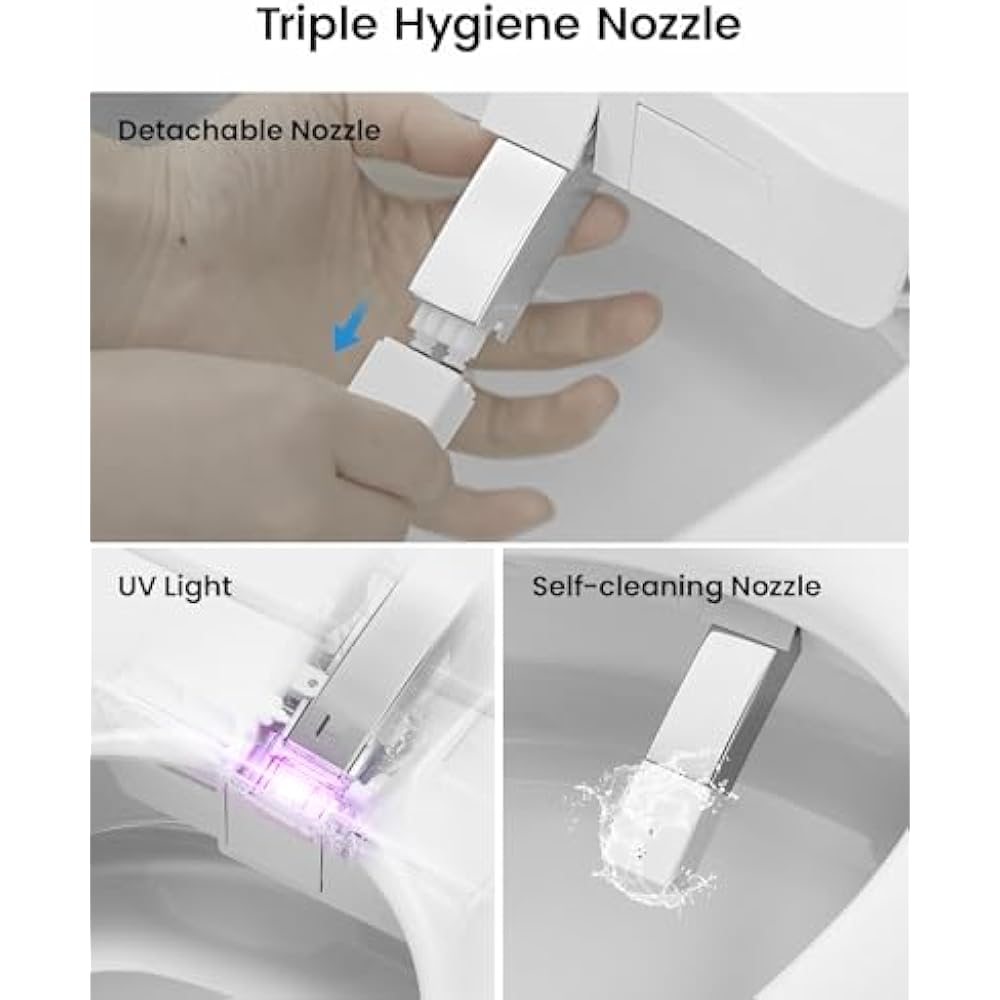 Triple Hygiene Nozzle

Detachable Nozzle

UV Light

Self-cleaning Nozzle