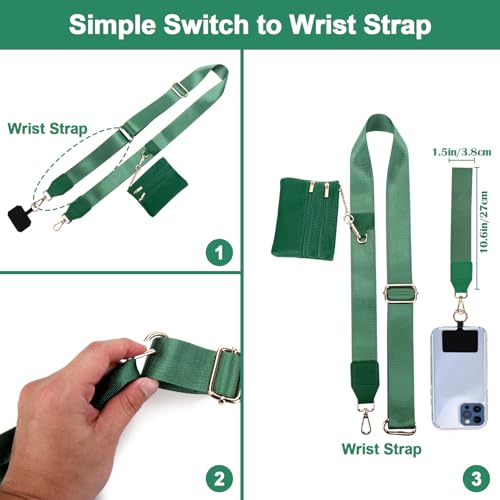 Simple Switch to Wrist Strap

Wrist Strap

1

2

1.5in/3.8cm

10.6in/27cm

Wrist Strap

3