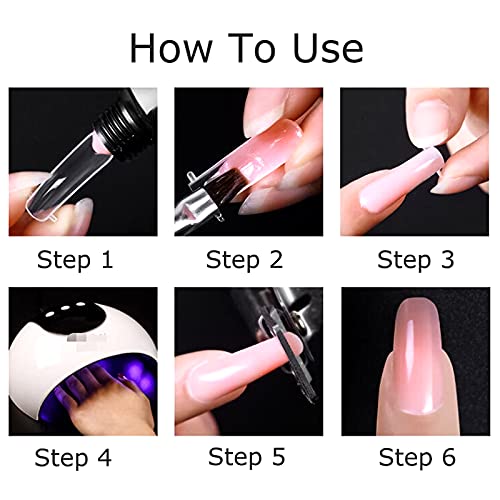 How To Use

Step 1

Step 2

Step 3

Step 4

Step 5

Step 6