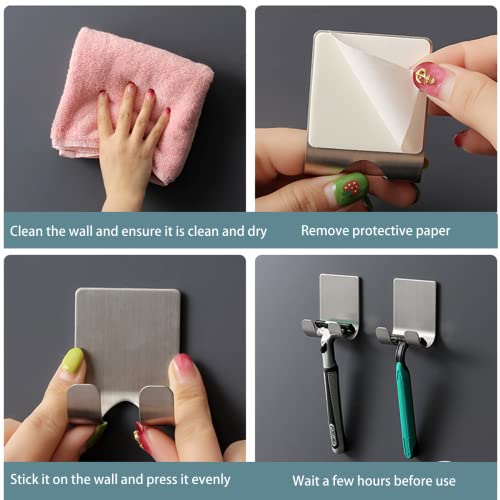 Clean the wall and ensure it is clean and dry

Remove protective paper

Stick it on the wall and press it evenly

Wait a few hours before use