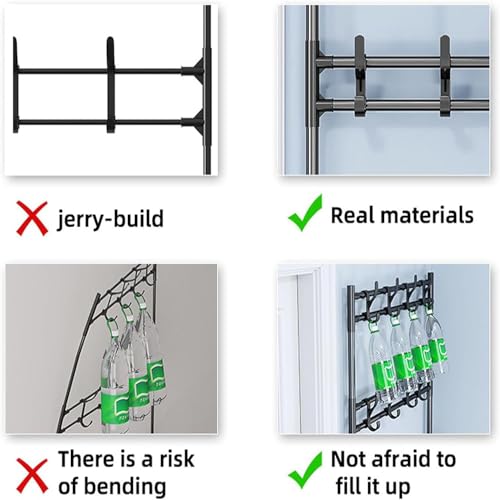 jerry-build

Real materials

There is a risk of bending

Not afraid to fill it up