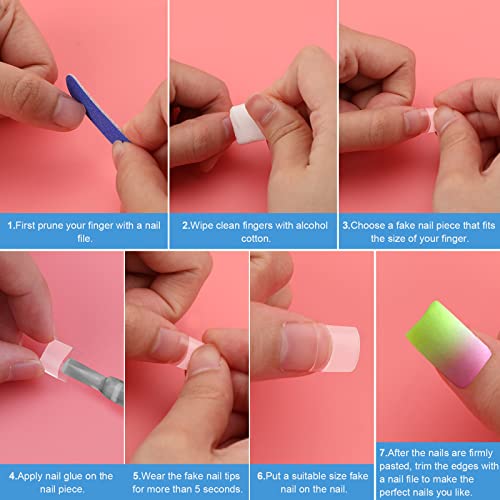 1.First prune your finger with a nail file.

2.Wipe clean fingers with alcohol cotton.

3.Choose a fake nail piece that fits the size of your finger.

4.Apply nail glue on the nail piece.

5.Wear the fake nail tips for more than 5 seconds.

6.Put a suitable size fake nail on the nail.

7.After the nails are firmly pasted, trim the edges with a nail file to make the perfect nails you like.