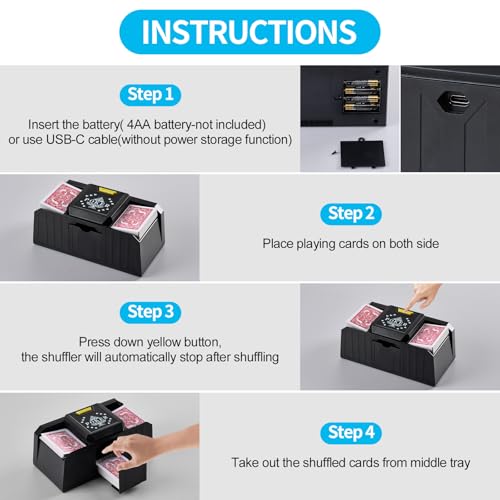 INSTRUCTIONS

Step 1

Insert the battery( 4AA battery-not included) or use USB-C cable(without power storage function)

Step 2

Place playing cards on both side

Step 3

Press down yellow button, the shuffler will automatically stop after shuffling

Step 4

Take out the shuffled cards from middle tray