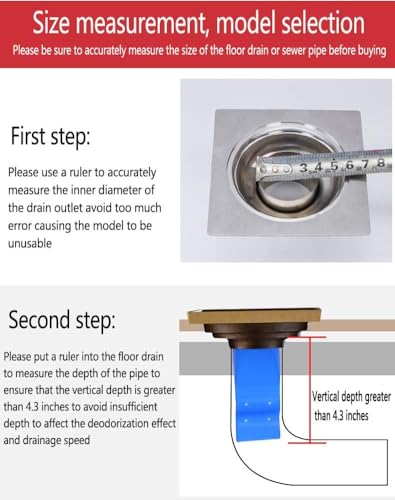 Size measurement, model selection
Please be sure to accurately measure the size of the floor drain or sewer pipe before buying

First step:

Please use a ruler to accurately measure the inner diameter of the drain outlet avoid too much error causing the model to be unusable

3 4 5 6 7 8

Second step:

Please put a ruler into the floor drain to measure the depth of the pipe to ensure that the vertical depth is greater than 4.3 inches to avoid insufficient depth to affect the deodorization effect and drainage speed

Vertical depth greater than 4.3 inches