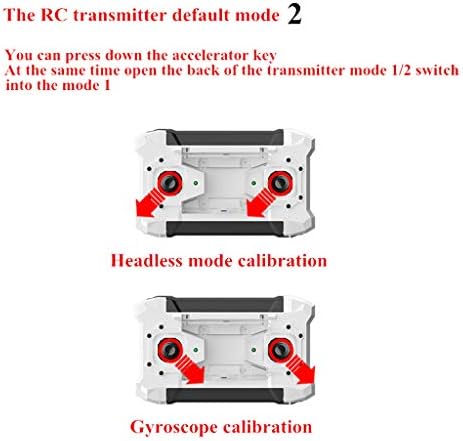 The RC transmitter default mode 2

You can press down the accelerator key
At the same time open the back of the transmitter mode 1/2 switch into the mode 1

Headless mode calibration

Gyroscope calibration