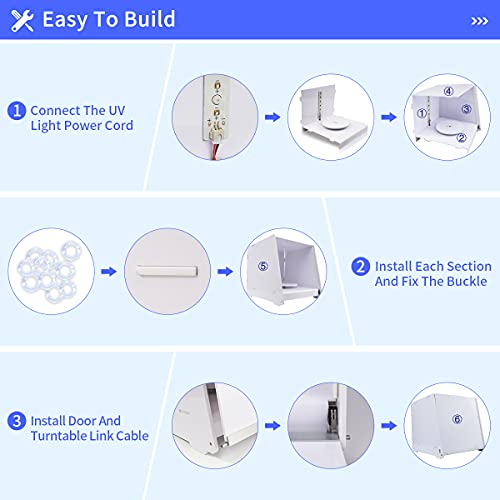 Easy To Build

1 Connect The UV Light Power Cord

④ ① ③ ②

⑤

2 Install Each Section And Fix The Buckle

3 Install Door And Turntable Link Cable

⑥