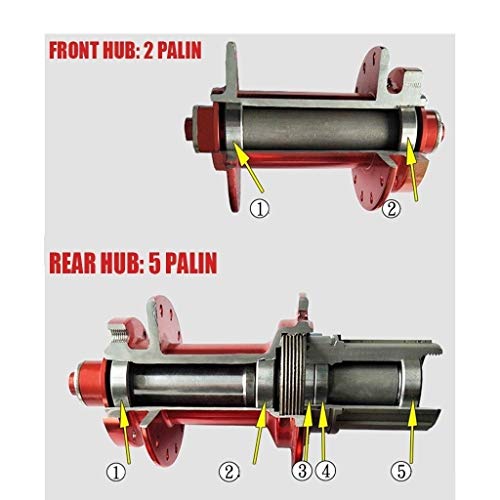 FRONT HUB: 2 PALIN

①
②

REAR HUB: 5 PALIN

①
②
③
④
⑤