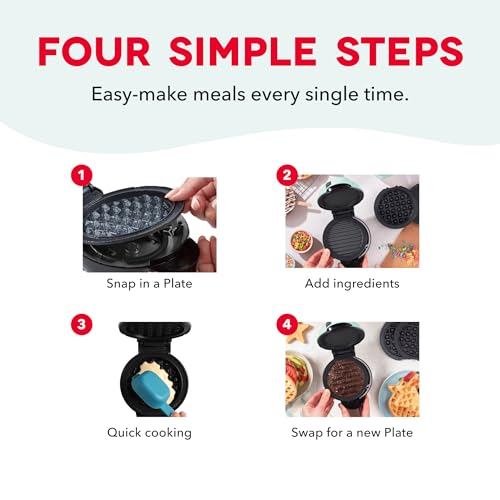 FOUR SIMPLE STEPS

Easy-make meals every single time.

1

Snap in a Plate

2

Add ingredients

3

Quick cooking

4

Swap for a new Plate