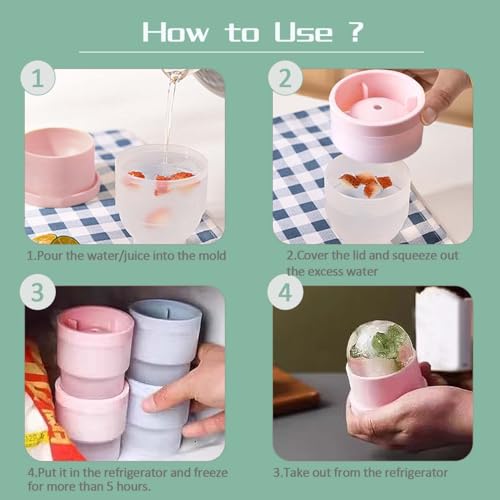 How to Use ?

1

1.Pour the water/juice into the mold

2

2.Cover the lid and squeeze out the excess water

3

4.Put it in the refrigerator and freeze for more than 5 hours.

4

3.Take out from the refrigerator