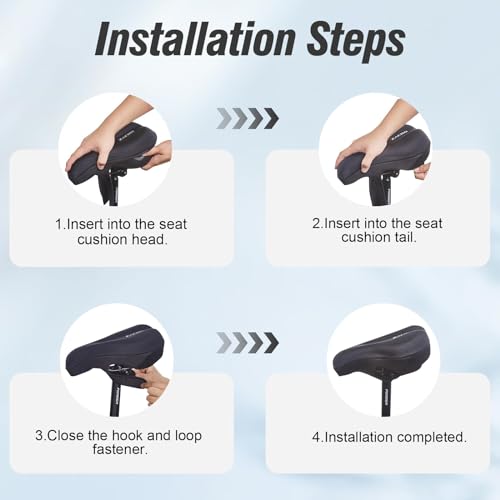 Installation Steps

1.Insert into the seat cushion head.

2.Insert into the seat cushion tail.

3.Close the hook and loop fastener.

4.Installation completed.