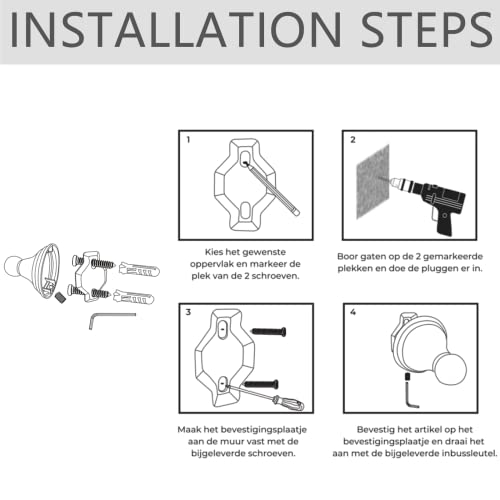 INSTALLATION STEPS

1

Kies het gewenste oppervlak en markeer de plek van de 2 schroeven.

2

Boor gaten op de 2 gemarkeerde plekken en doe de pluggen er in.

3

Maak het bevestigingsplaatje aan de muur vast met de bijgeleverde schroeven.

4

Bevestig het artikel op het bevestigingsplaatje en draai het aan met de bijgeleverde inbussleutel.