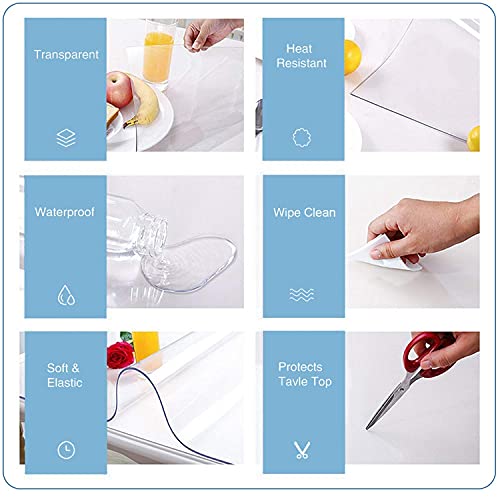 Transparent

Heat Resistant

Waterproof

Wipe Clean

Soft & Elastic

Protects Tavle Top