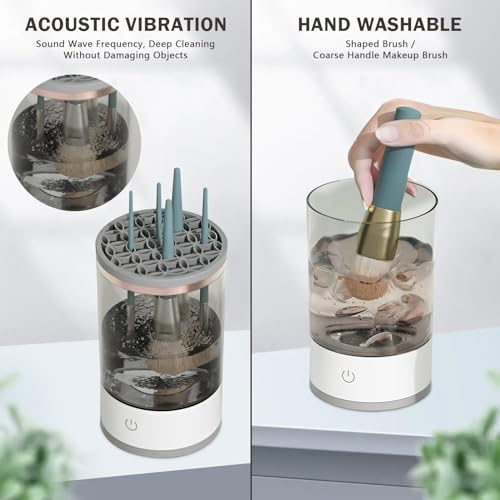 ACOUSTIC VIBRATION
Sound Wave Frequency, Deep Cleaning Without Damaging Objects

HAND WASHABLE
Shaped Brush / Coarse Handle Makeup Brush