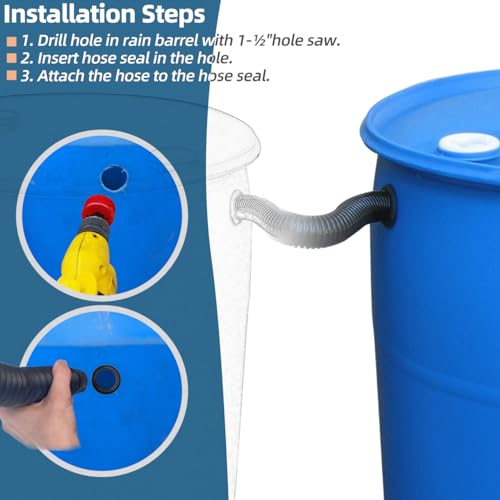 Installation Steps

1. Drill hole in rain barrel with 1-½"hole saw.
2. Insert hose seal in the hole.
3. Attach the hose to the hose seal.