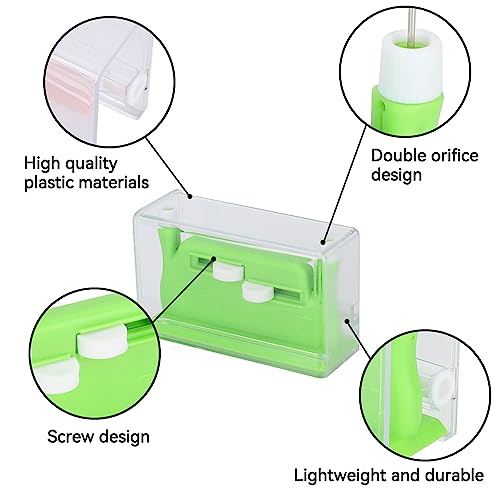 High quality plastic materials

Double orifice design

Screw design

Lightweight and durable