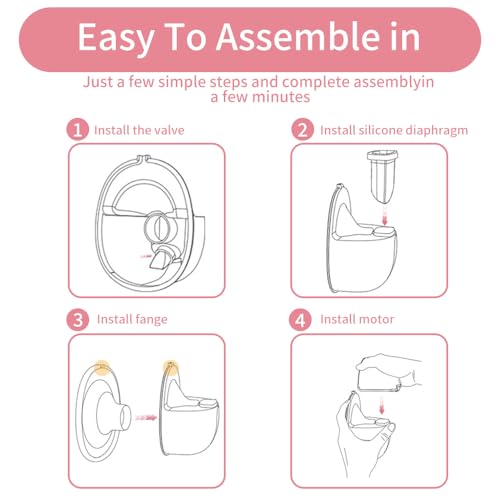 Easy To Assemble in

Just a few simple steps and complete assemblyin a few minutes

1 Install the valve

2 Install silicone diaphragm

3 Install fange

4 Install motor