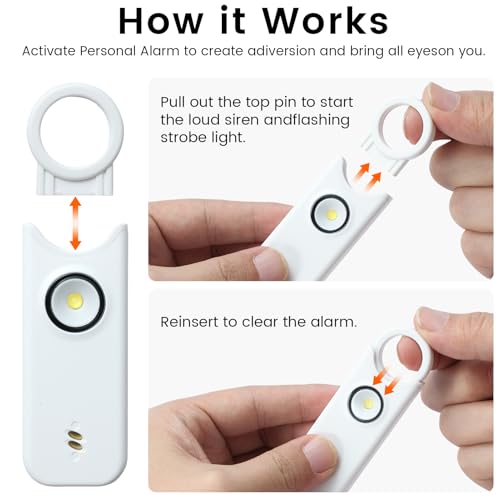 How it Works

Activate Personal Alarm to create adiversion and bring all eyeson you.

Pull out the top pin to start the loud siren andflashing strobe light.

Reinsert to clear the alarm.