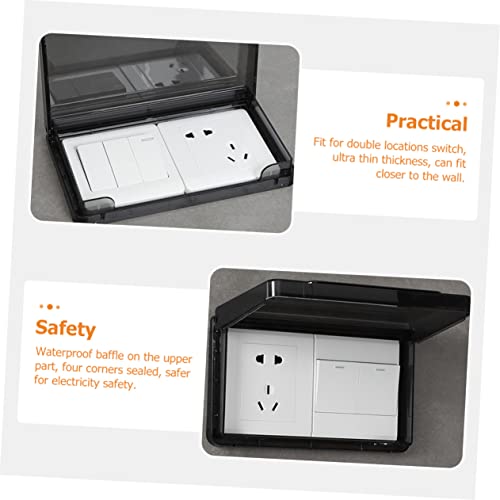 Practical

Fit for double locations switch, ultra thin thickness, can fit closer to the wall.

Safety

Waterproof baffle on the upper part, four corners sealed, safer for electricity safety.