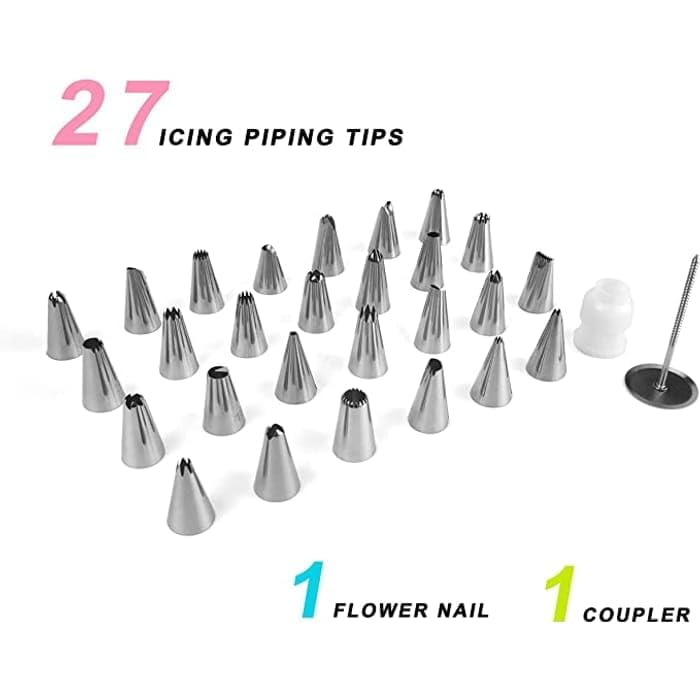 27 ICING PIPING TIPS

1 FLOWER NAIL

1 COUPLER