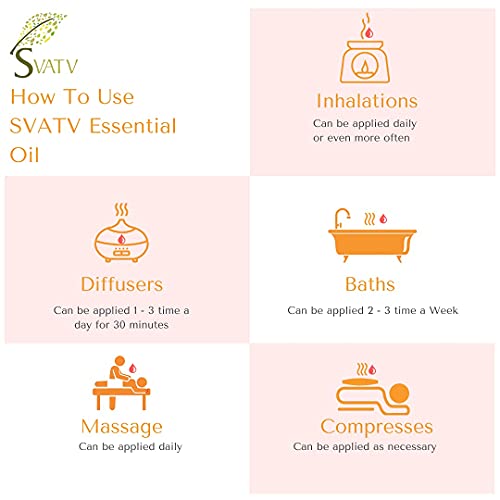 SVATV

How To Use SVATV Essential Oil

Inhalations
Can be applied daily or even more often

Diffusers
Can be applied 1 - 3 time a day for 30 minutes

Baths
Can be applied 2 - 3 time a Week

Massage
Can be applied daily

Compresses
Can be applied as necessary