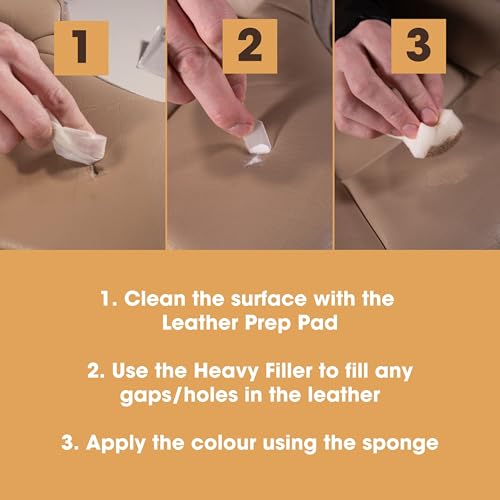 1

2

3

1. Clean the surface with the Leather Prep Pad

2. Use the Heavy Filler to fill any gaps/holes in the leather

3. Apply the colour using the sponge