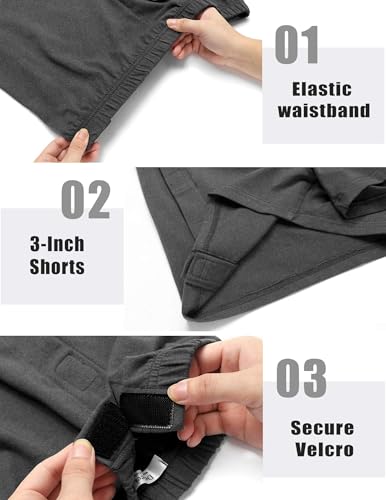 01

Elastic waistband

02

3-Inch Shorts

03

Secure Velcro