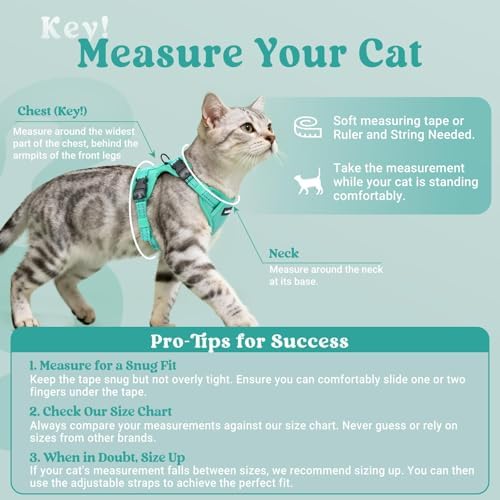 Key!
Measure Your Cat

Chest (Key!)
Measure around the widest part of the chest, behind the armpits of the front legs

Soft measuring tape or Ruler and String Needed.

Take the measurement while your cat is standing comfortably.

Neck
Measure around the neck at its base.

Pro-Tips for Success

1. Measure for a Snug Fit
Keep the tape snug but not overly tight. Ensure you can comfortably slide one or two fingers under the tape.

2. Check Our Size Chart
Always compare your measurements against our size chart. Never guess or rely on sizes from other brands.

3. When in Doubt, Size Up
If your cat's measurement falls between sizes, we recommend sizing up. You can then use the adjustable straps to achieve the perfect fit.