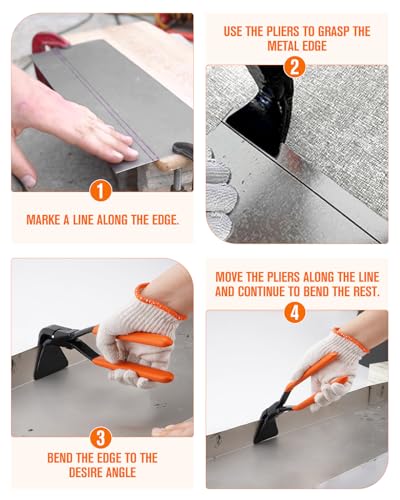 1

MARKE A LINE ALONG THE EDGE.

USE THE PLIERS TO GRASP THE METAL EDGE

2

3

BEND THE EDGE TO THE DESIRE ANGLE

MOVE THE PLIERS ALONG THE LINE AND CONTINUE TO BEND THE REST.

4