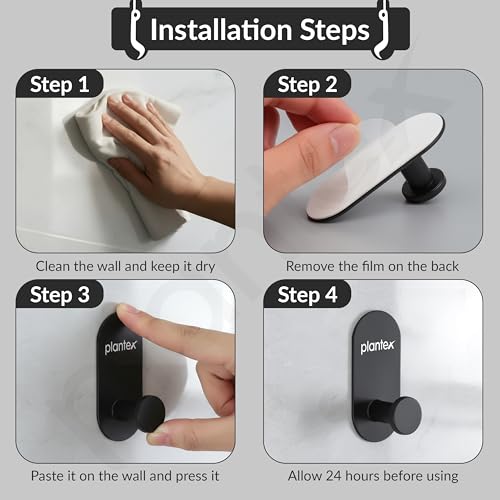 Installation Steps

Step 1

Clean the wall and keep it dry

Step 2

Remove the film on the back

Step 3

plantex

Paste it on the wall and press it

Step 4

plantex

Allow 24 hours before using