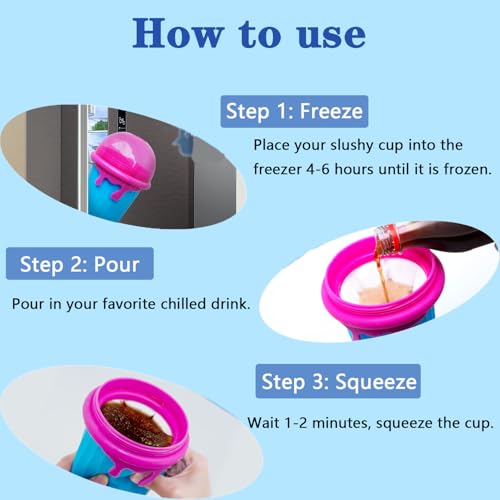 How to use

Step 1: Freeze

Place your slushy cup into the freezer 4-6 hours until it is frozen.

Step 2: Pour

Pour in your favorite chilled drink.

Step 3: Squeeze

Wait 1-2 minutes, squeeze the cup.